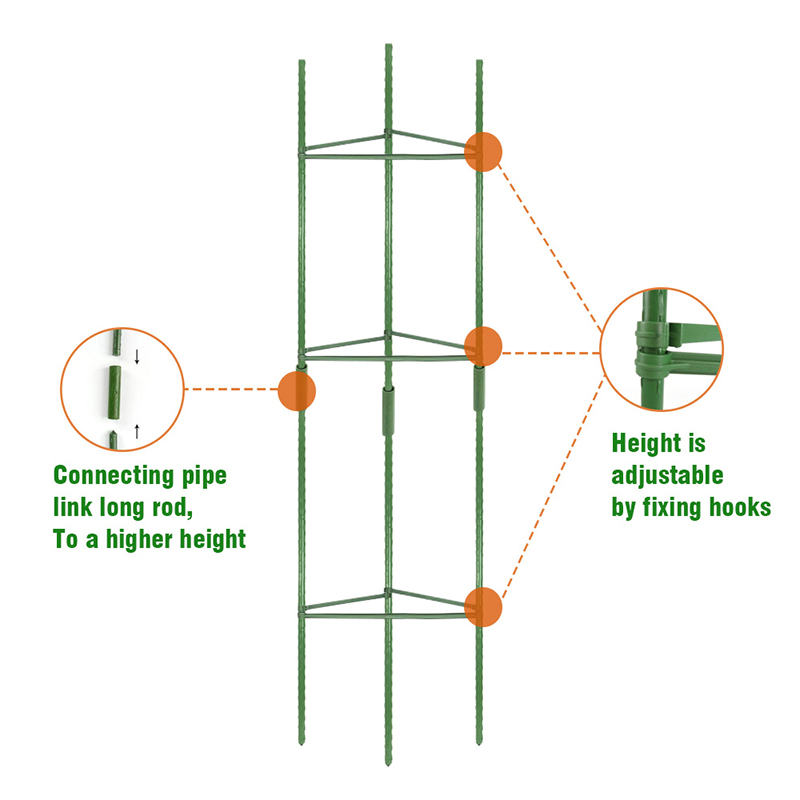 Connecting pipe link long rod, To a higher height

Height is adjustable by fixing hooks