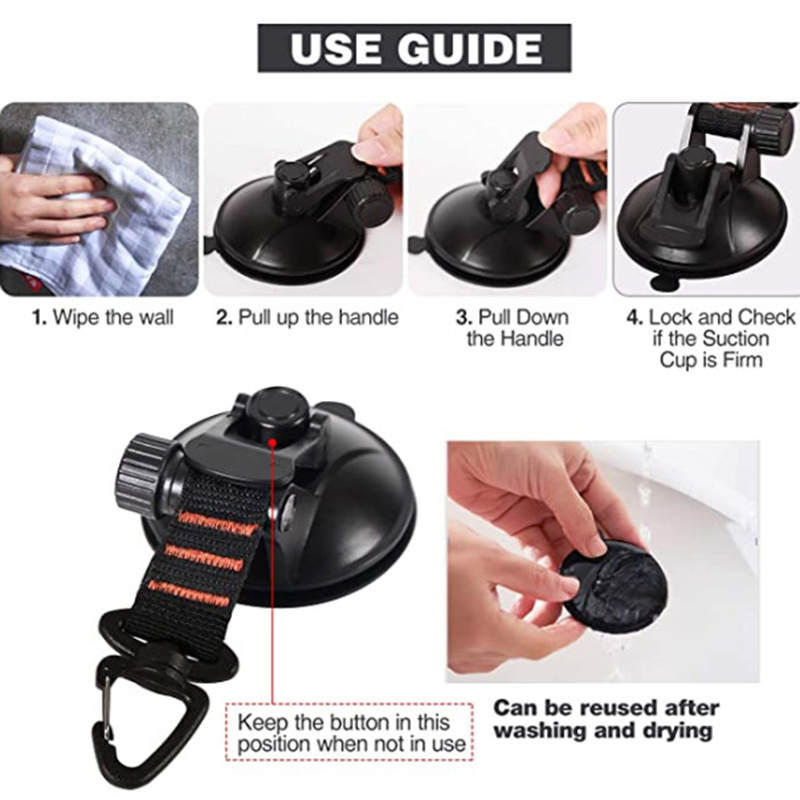 USE GUIDE

1. Wipe the wall

2. Pull up the handle

3. Pull Down the Handle

4. Lock and Check if the Suction Cup is Firm

Keep the button in this position when not in use

Can be reused after washing and drying