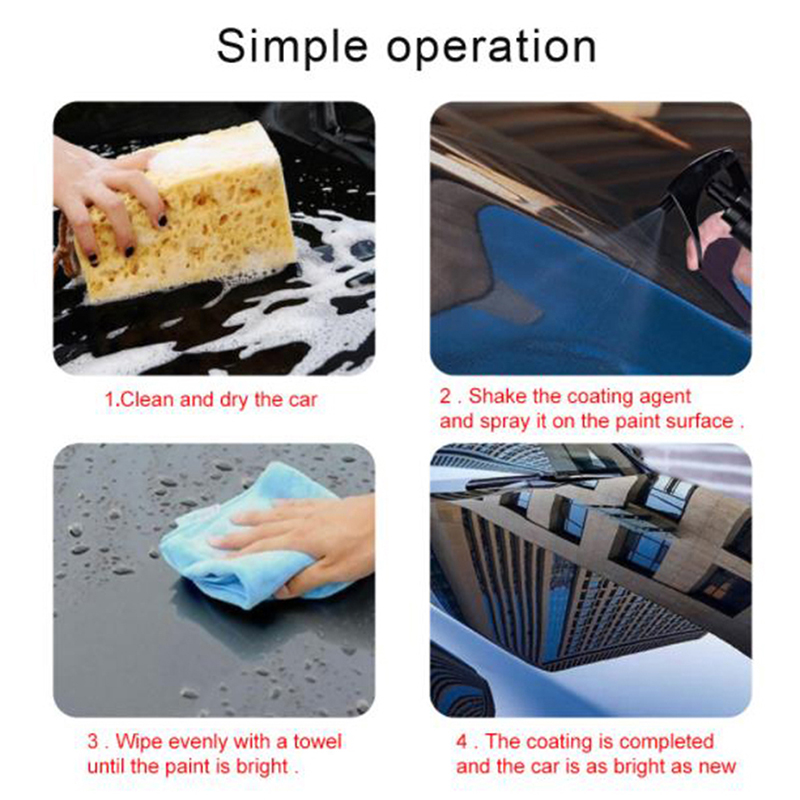 Simple operation

1.Clean and dry the car

2 . Shake the coating agent and spray it on the paint surface .

3 . Wipe evenly with a towel until the paint is bright .

4 . The coating is completed and the car is as bright as new