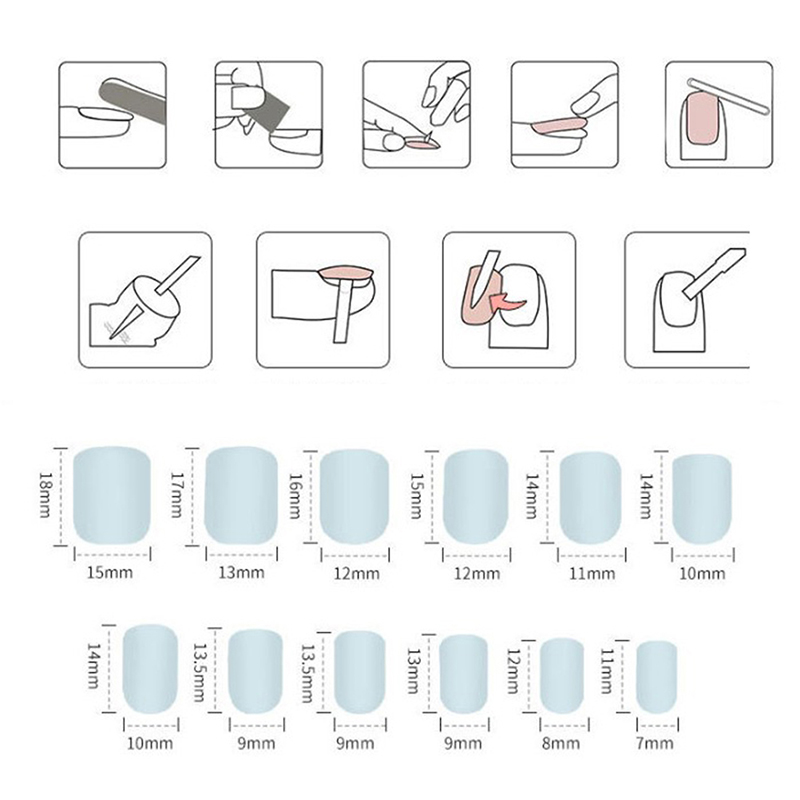 18mm
15mm
17mm
13mm
16mm
12mm
15mm
12mm
14mm
11mm
14mm
10mm

14mm
10mm
13.5mm
9mm
13.5mm
9mm
13mm
9mm
12mm
8mm
11mm
7mm