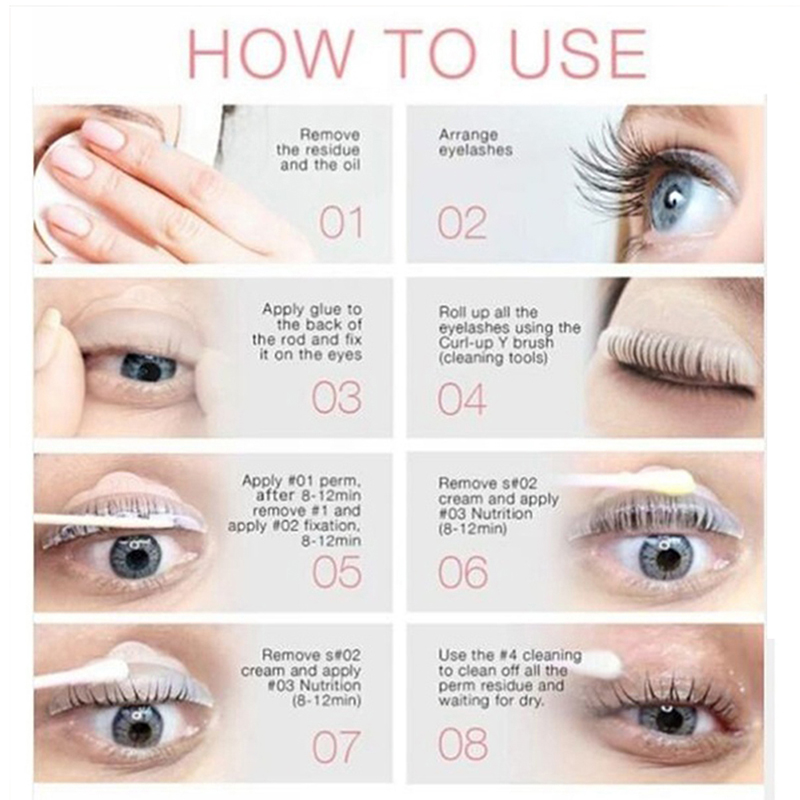 HOW TO USE

Remove the residue and the oil

01

Arrange eyelashes

02

Apply glue to the back of the rod and fix it on the eyes

03

Roll up all the eyelashes using the Curl-up Y brush (cleaning tools)

04

Apply #01 perm, after 8-12min remove #1 and apply #02 fixation, 8-12min

05

Remove s#02 cream and apply #03 Nutrition (8-12min)

06

Remove s#02 cream and apply #03 Nutrition (8-12min)

07

Use the #4 cleaning to clean off all the perm residue and waiting for dry.

08