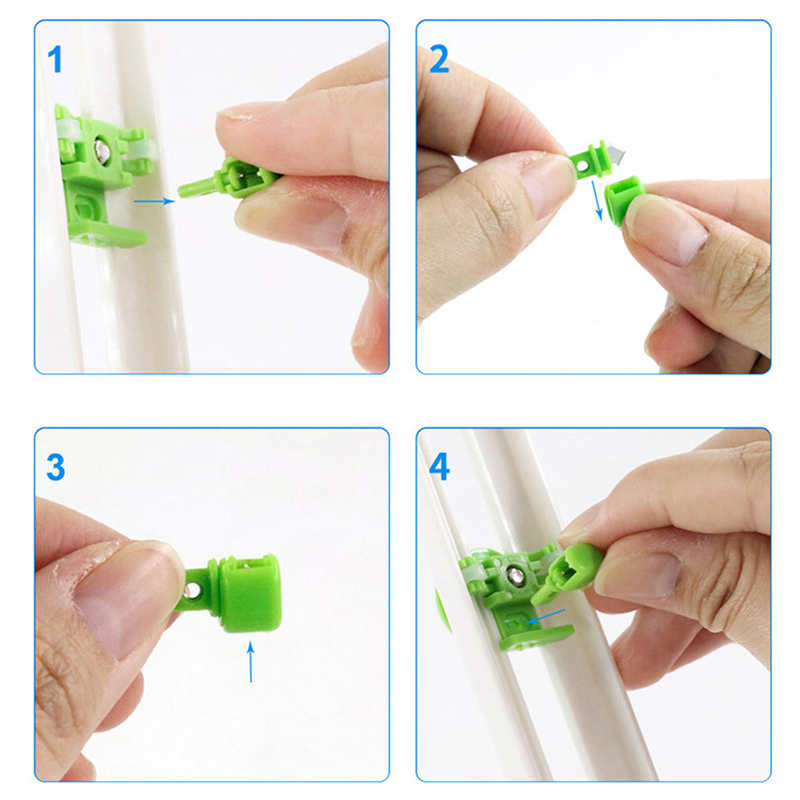 1

2

3

4