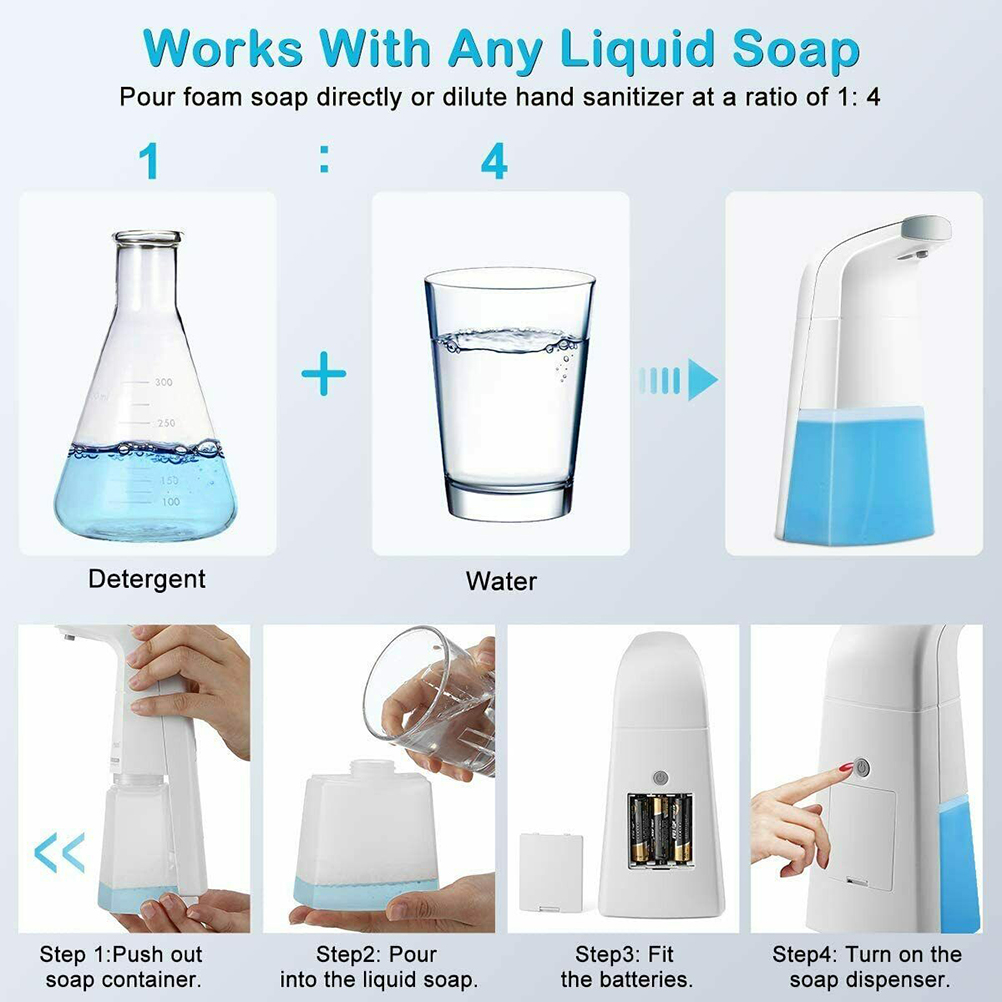 Works With Any Liquid Soap

Pour foam soap directly or dilute hand sanitizer at a ratio of 1: 4

1 : 4

300
250
150
100

Detergent

Water

Step 1:Push out soap container.

Step2: Pour into the liquid soap.

Step3: Fit the batteries.

Step4: Turn on the soap dispenser.