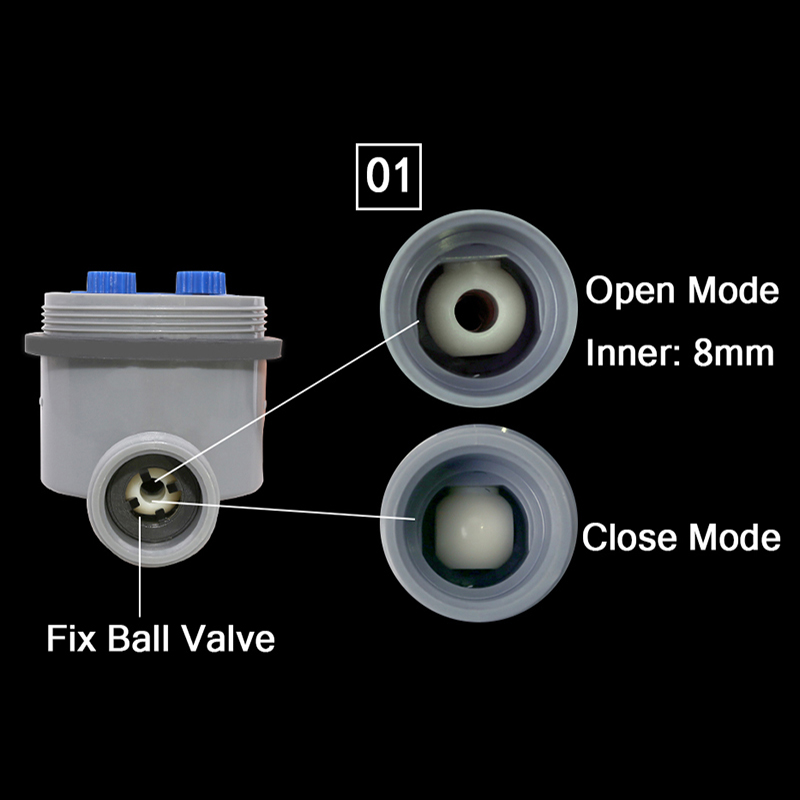 01

Open Mode
Inner: 8mm

Close Mode

Fix Ball Valve