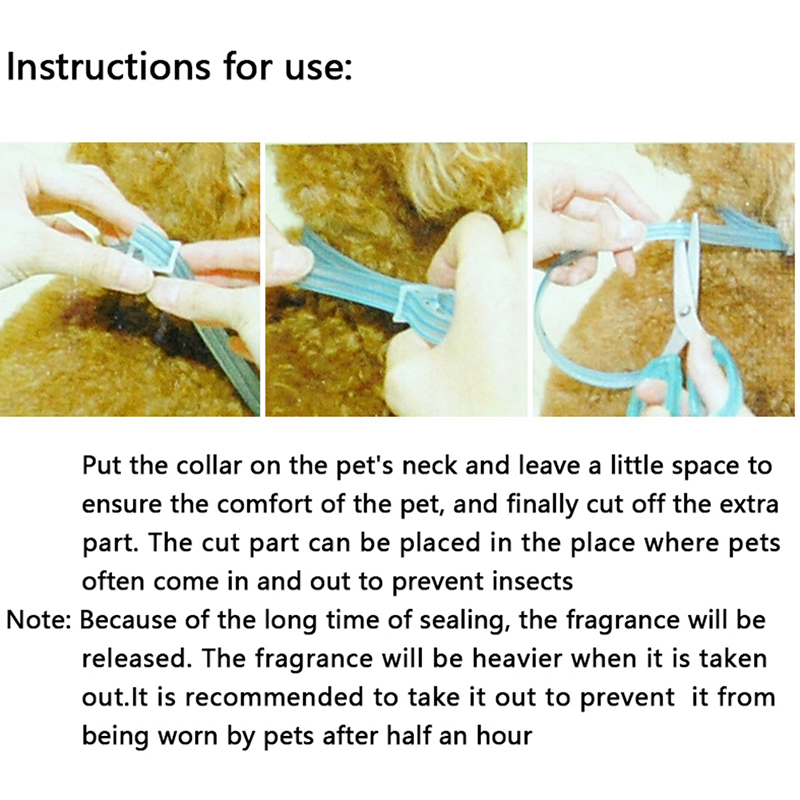 Instructions for use:

Put the collar on the pet's neck and leave a little space to ensure the comfort of the pet, and finally cut off the extra part. The cut part can be placed in the place where pets often come in and out to prevent insects

Note: Because of the long time of sealing, the fragrance will be released. The fragrance will be heavier when it is taken out.It is recommended to take it out to prevent it from being worn by pets after half an hour