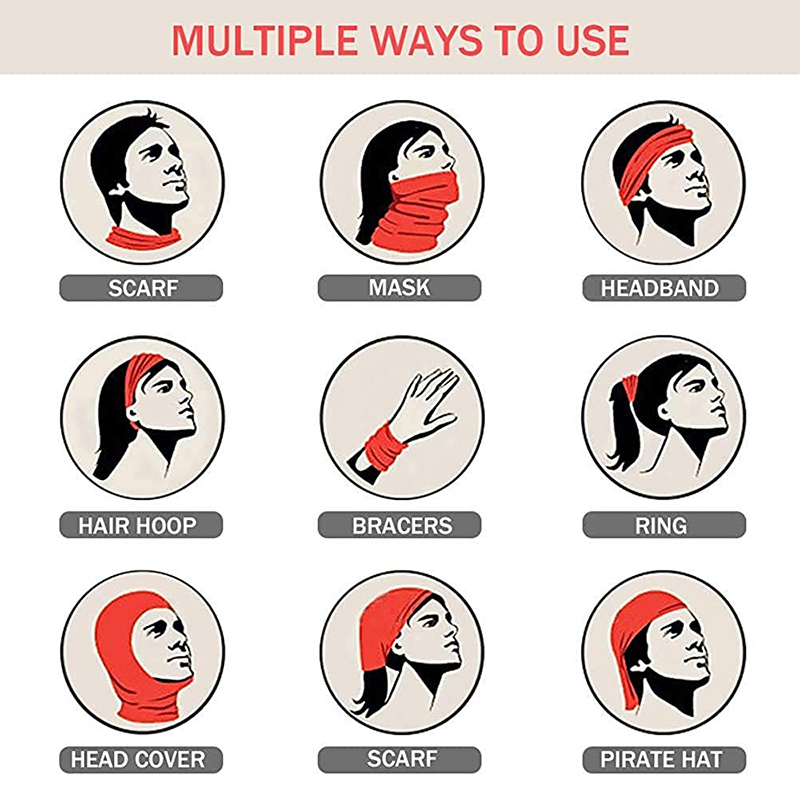 MULTIPLE WAYS TO USE

SCARF

MASK

HEADBAND

HAIR HOOP

BRACERS

RING

HEAD COVER

SCARF

PIRATE HAT