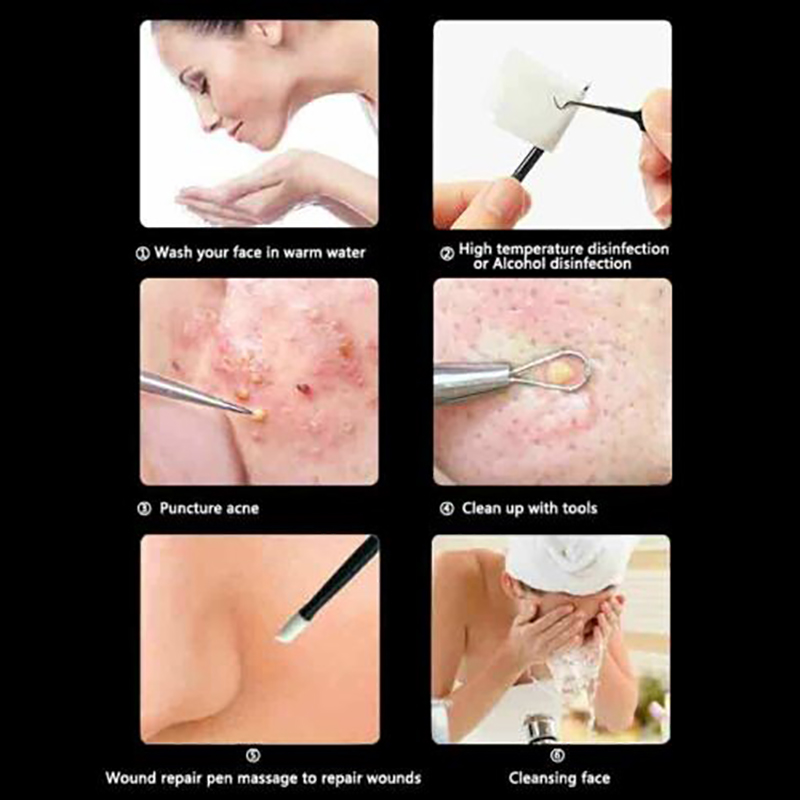 ① Wash your face in warm water

② High temperature disinfection or Alcohol disinfection

③ Puncture acne

④ Clean up with tools

⑤
Wound repair pen massage to repair wounds

⑥
Cleansing face