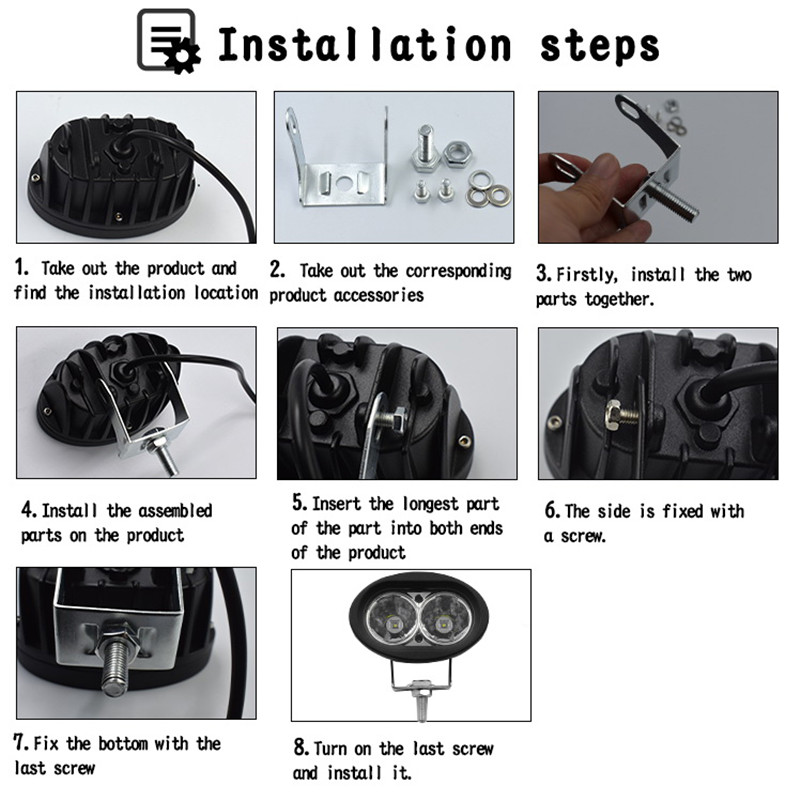 Installation steps

1. Take out the product and find the installation location

2. Take out the corresponding product accessories

3. Firstly, install the two parts together.

4. Install the assembled parts on the product

5. Insert the longest part of the part into both ends of the product

6. The side is fixed with a screw.

7. Fix the bottom with the last screw

8. Turn on the last screw and install it.