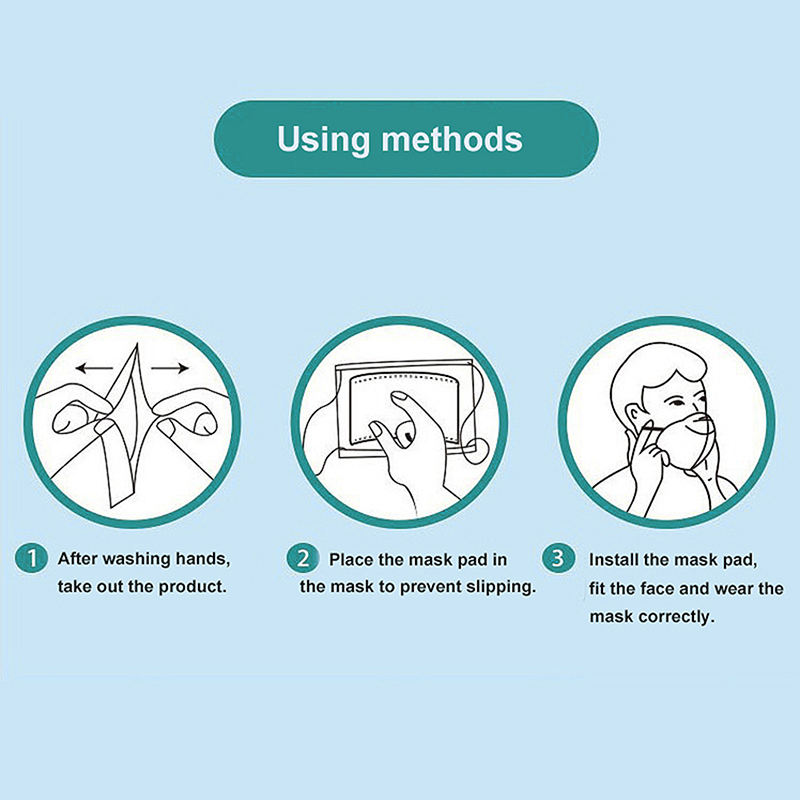 Using methods

1 After washing hands, take out the product.

2 Place the mask pad in the mask to prevent slipping.

3 Install the mask pad, fit the face and wear the mask correctly.