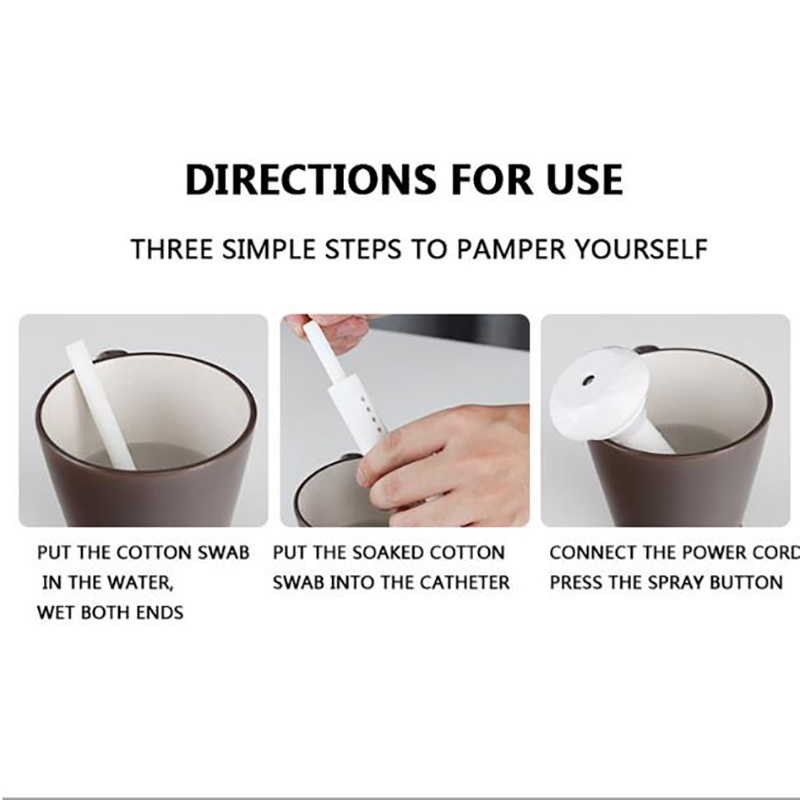 DIRECTIONS FOR USE

THREE SIMPLE STEPS TO PAMPER YOURSELF

PUT THE COTTON SWAB IN THE WATER, WET BOTH ENDS

PUT THE SOAKED COTTON SWAB INTO THE CATHETER

CONNECT THE POWER CORD PRESS THE SPRAY BUTTON