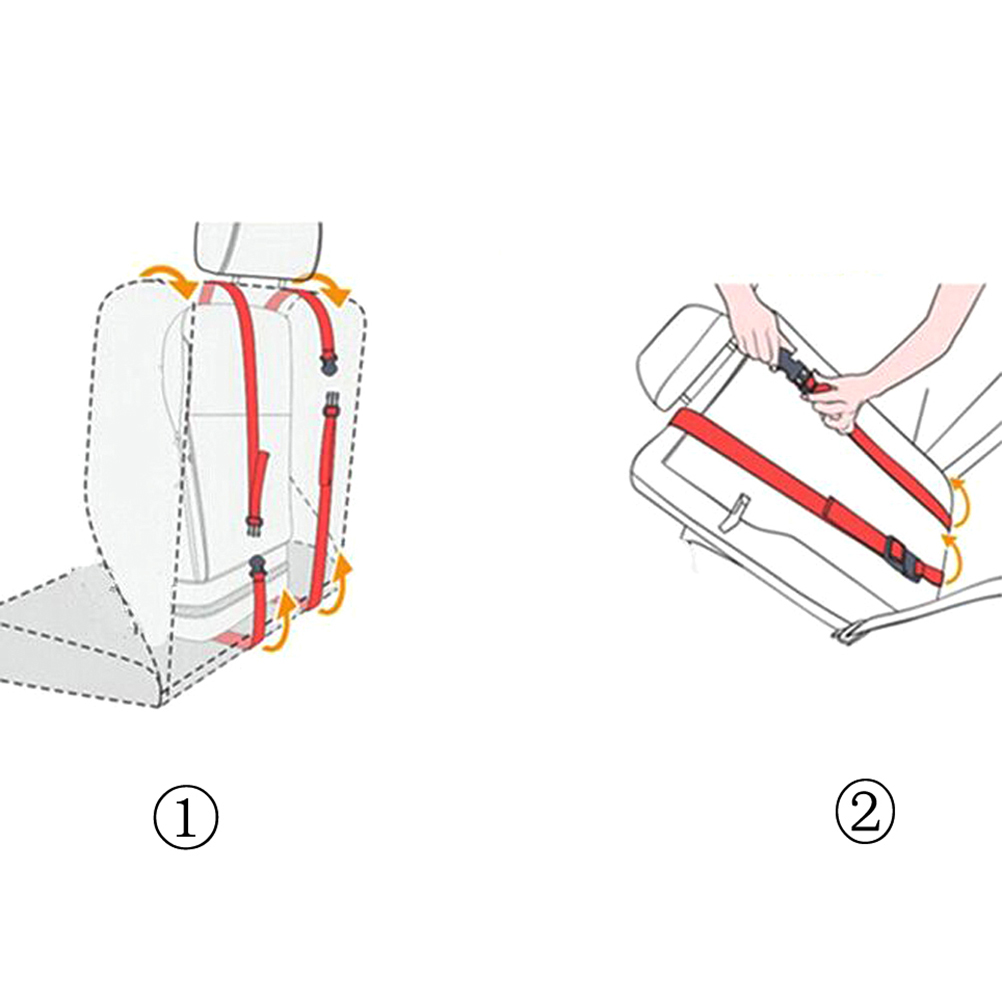 ①

②