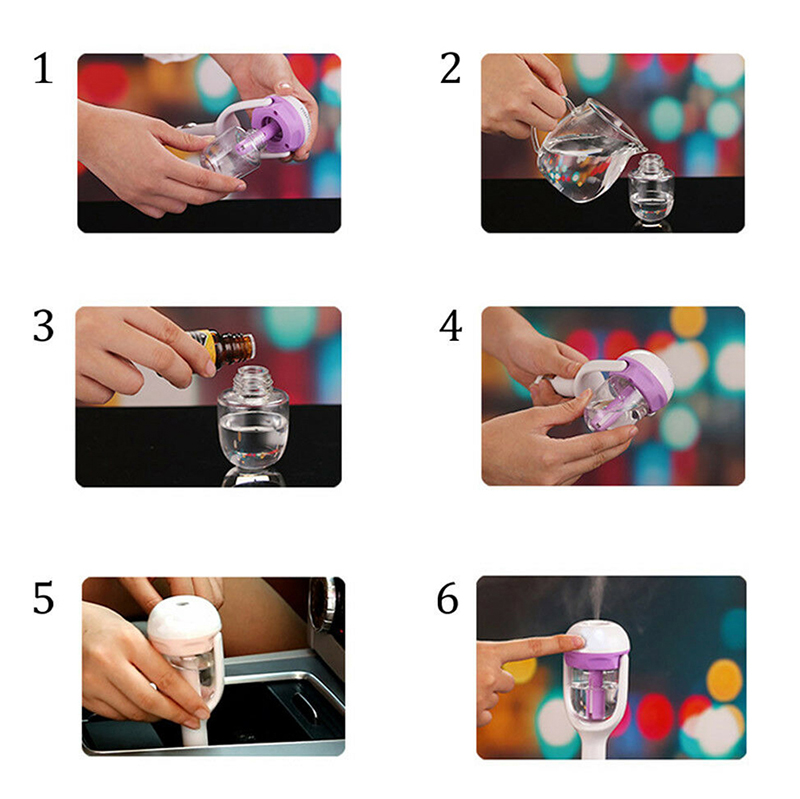 1

2

3

4

5

6