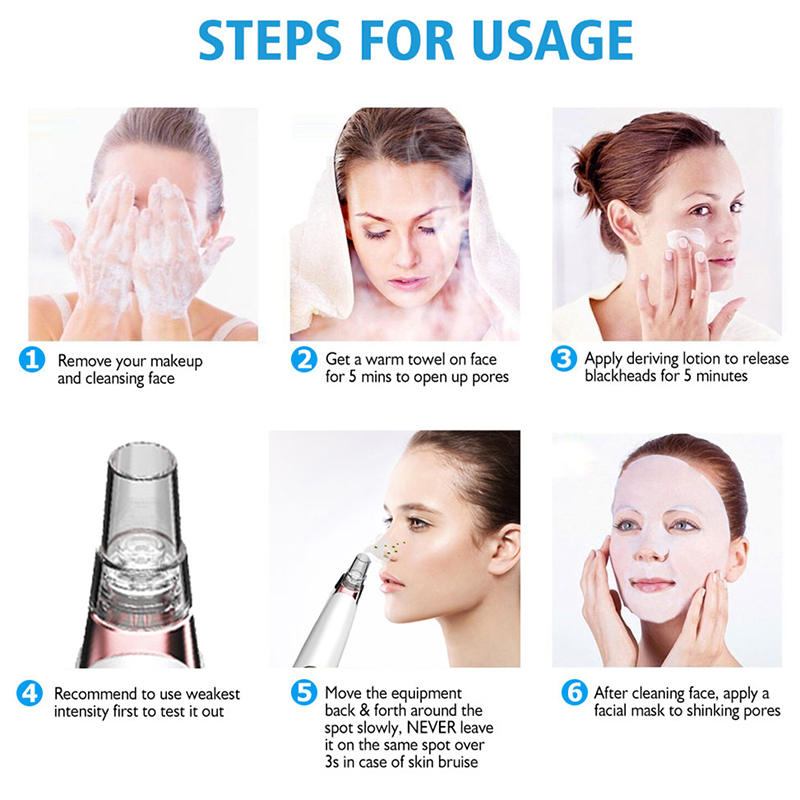 STEPS FOR USAGE

1 Remove your makeup and cleansing face

2 Get a warm towel on face for 5 mins to open up pores

3 Apply deriving lotion to release blackheads for 5 minutes

4 Recommend to use weakest intensity first to test it out

5 Move the equipment back & forth around the spot slowly, NEVER leave it on the same spot over 3s in case of skin bruise

6 After cleaning face, apply a facial mask to shinking pores