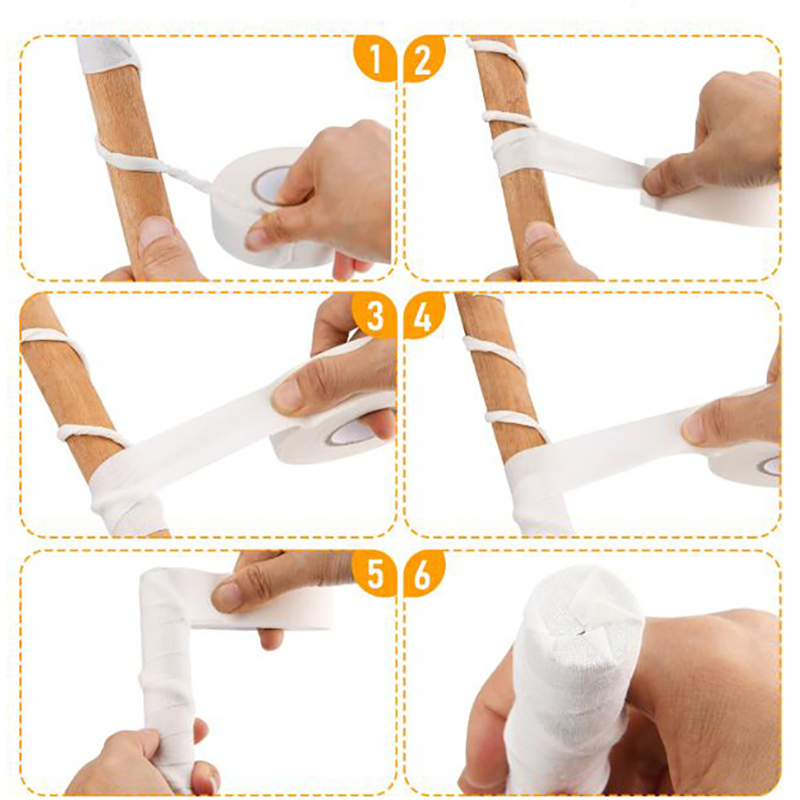 1
2
3
4
5
6