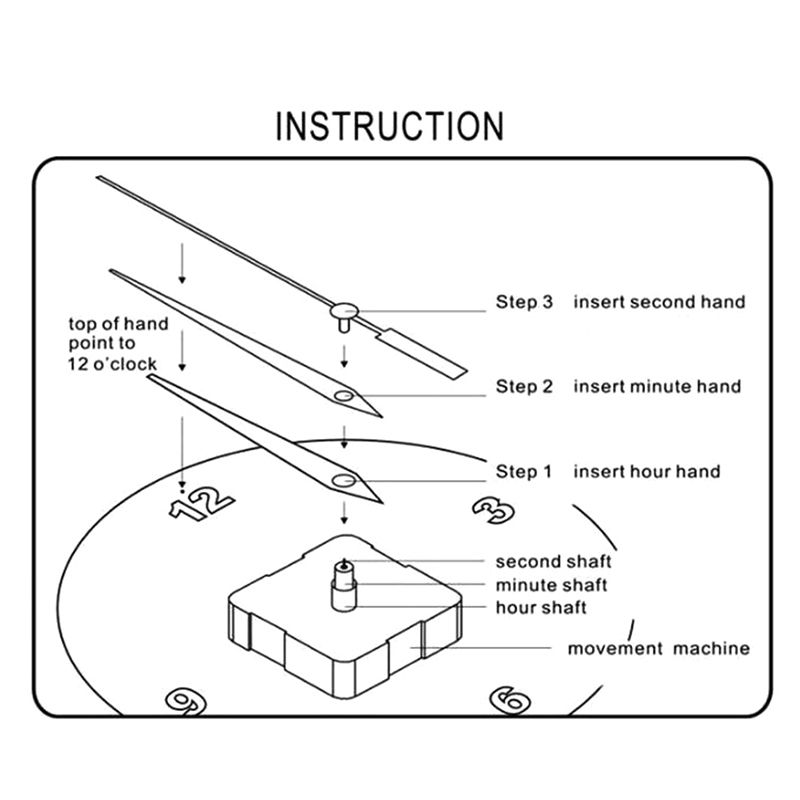 INSTRUCTION

top of hand point to 12 o'clock

Step 3 insert second hand

Step 2 insert minute hand

Step 1 insert hour hand

12

3

second shaft
minute shaft
hour shaft

movement machine

9

6