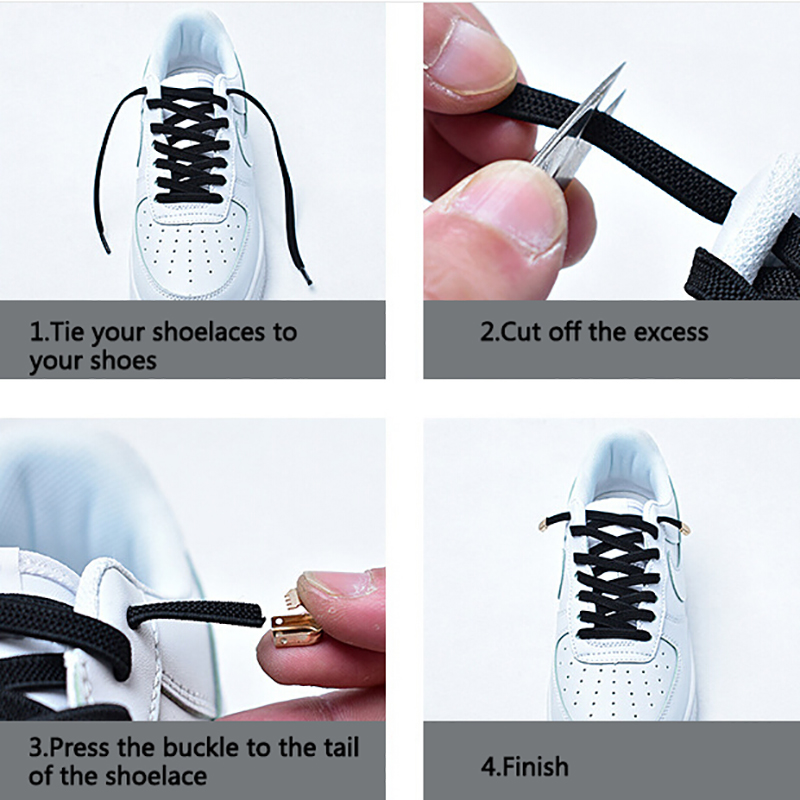 1.Tie your shoelaces to your shoes

2.Cut off the excess

3.Press the buckle to the tail of the shoelace

4.Finish